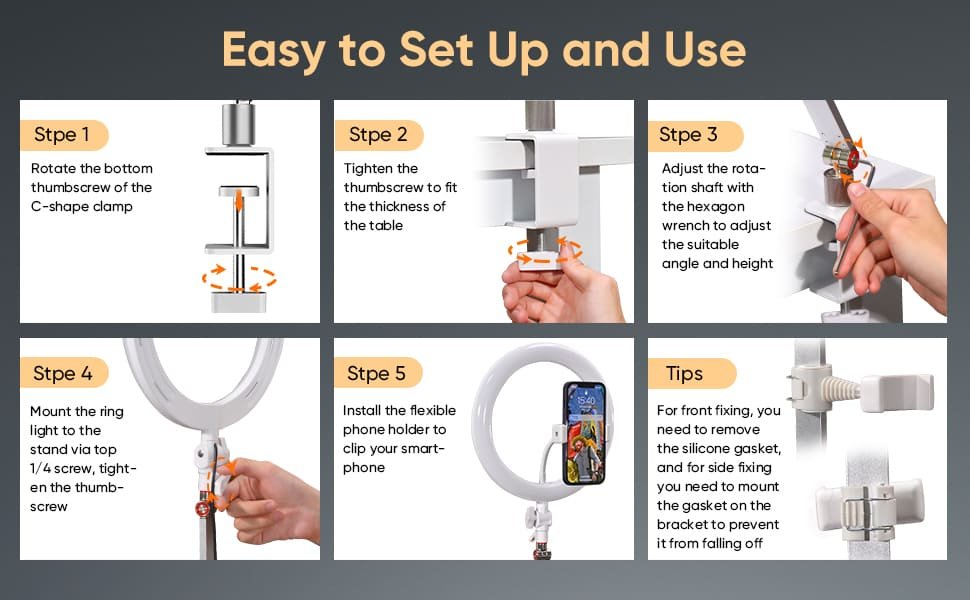 Easy to Set Up and Use

Stpe 1

Rotate the bottom thumbscrew of the C-shape clamp

Stpe 2

Tighten the thumbscrew to fit the thickness of the table

Stpe 3

Adjust the rotation shaft with the hexagon wrench to adjust the suitable angle and height

Stpe 4

Mount the ring light to the stand via top 1/4 screw, tighten the thumbscrew

Stpe 5

Install the flexible phone holder to clip your smartphone

15:40

Tips

For front fixing, you need to remove the silicone gasket, and for side fixing you need to mount the gasket on the bracket to prevent it from falling off