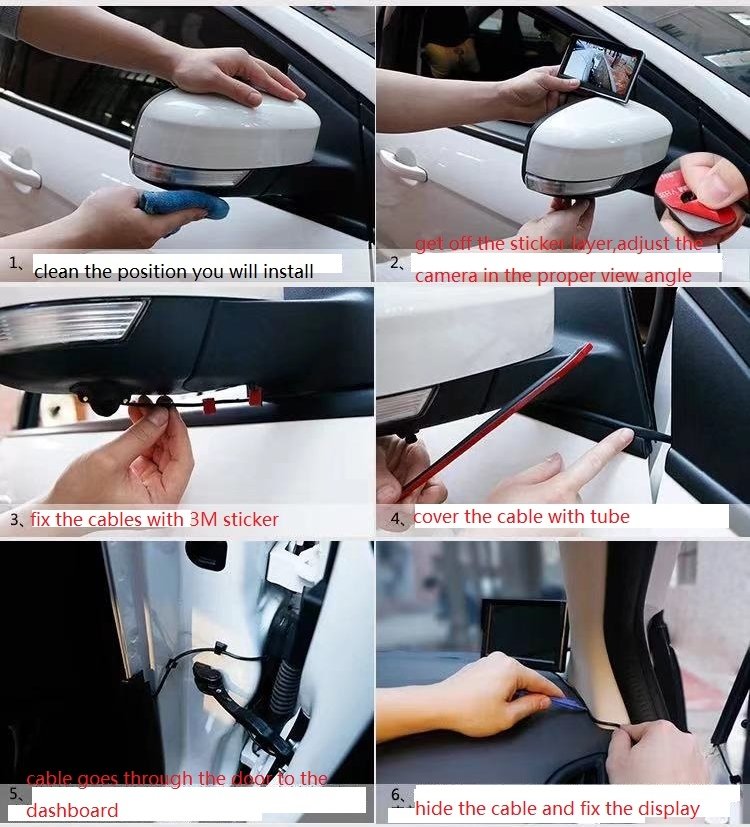 1、clean the position you will install

2、get off the sticker layer,adjust the camera in the proper view angle

3、fix the cables with 3M sticker

4、cover the cable with tube

5、cable goes through the door to the dashboard

6、hide the cable and fix the display