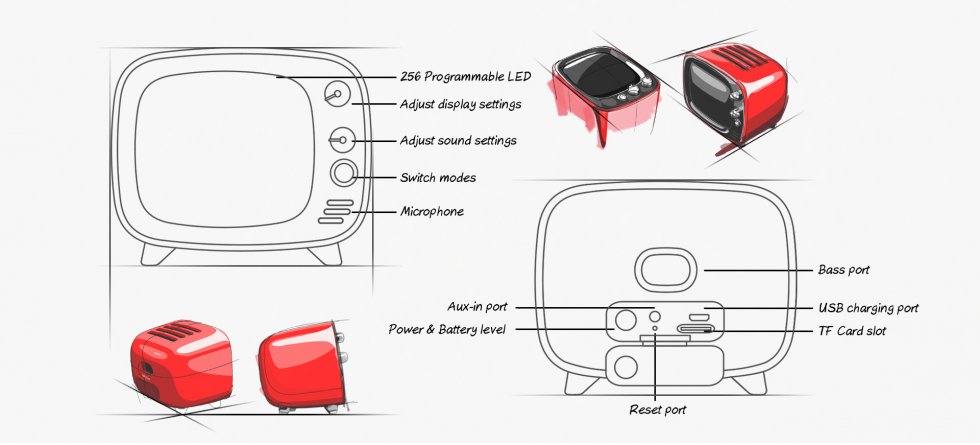 256 Programmable LED
Adjust display settings
Adjust sound settings
Switch modes
Microphone

Bass port
Aux-in port
USB charging port
Power & Battery level
TF Card slot
Reset port