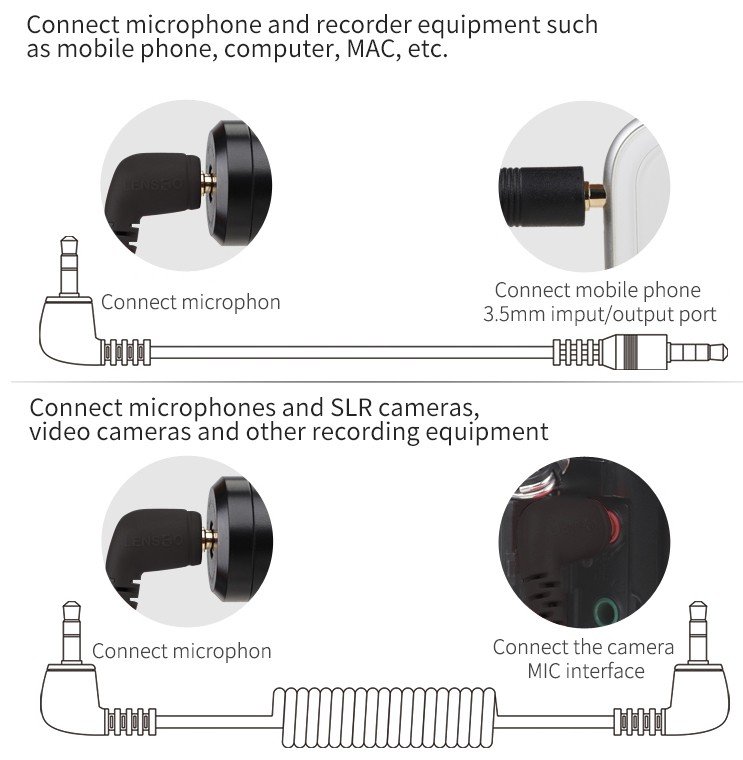 Connect microphone and recorder equipment such as mobile phone, computer, MAC, etc.

LENSGO

Connect microphon

Connect mobile phone 3.5mm imput/output port

Connect microphones and SLR cameras, video cameras and other recording equipment

LENSGO

Connect microphon

Connect the camera MIC interface