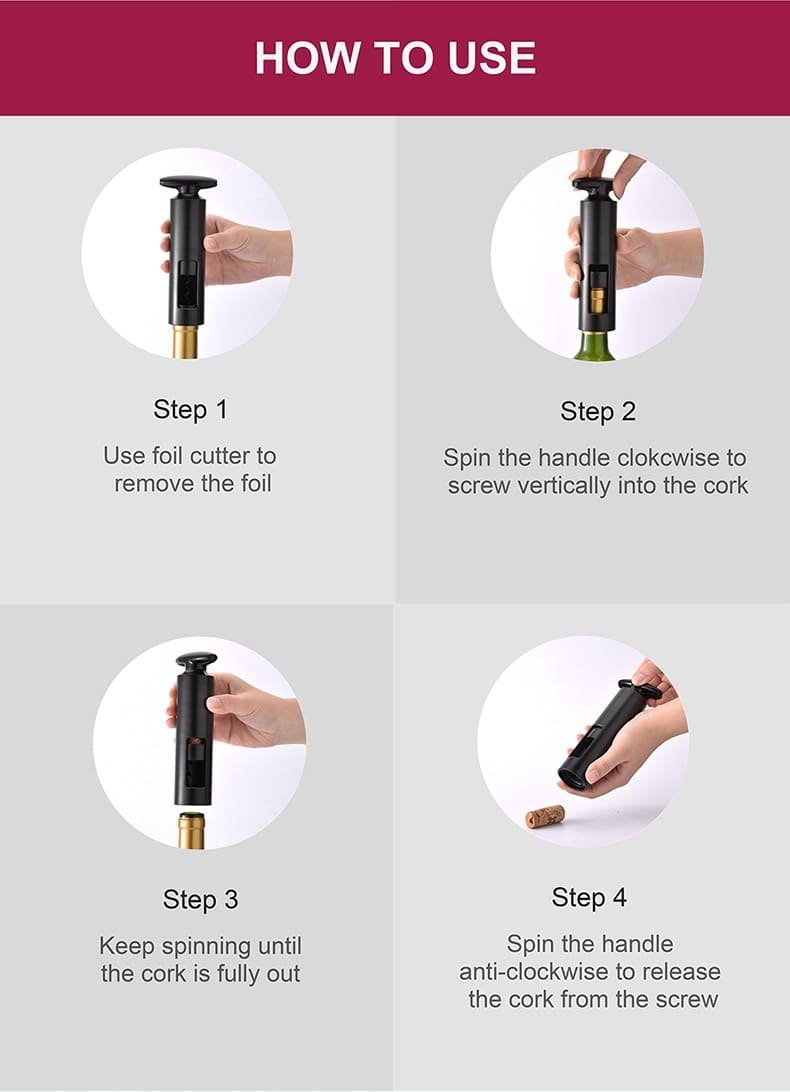 HOW TO USE

Step 1

Use foil cutter to remove the foil

Step 2

Spin the handle clokcwise to screw vertically into the cork

Step 3

Keep spinning until the cork is fully out

Step 4

Spin the handle anti-clockwise to release the cork from the screw