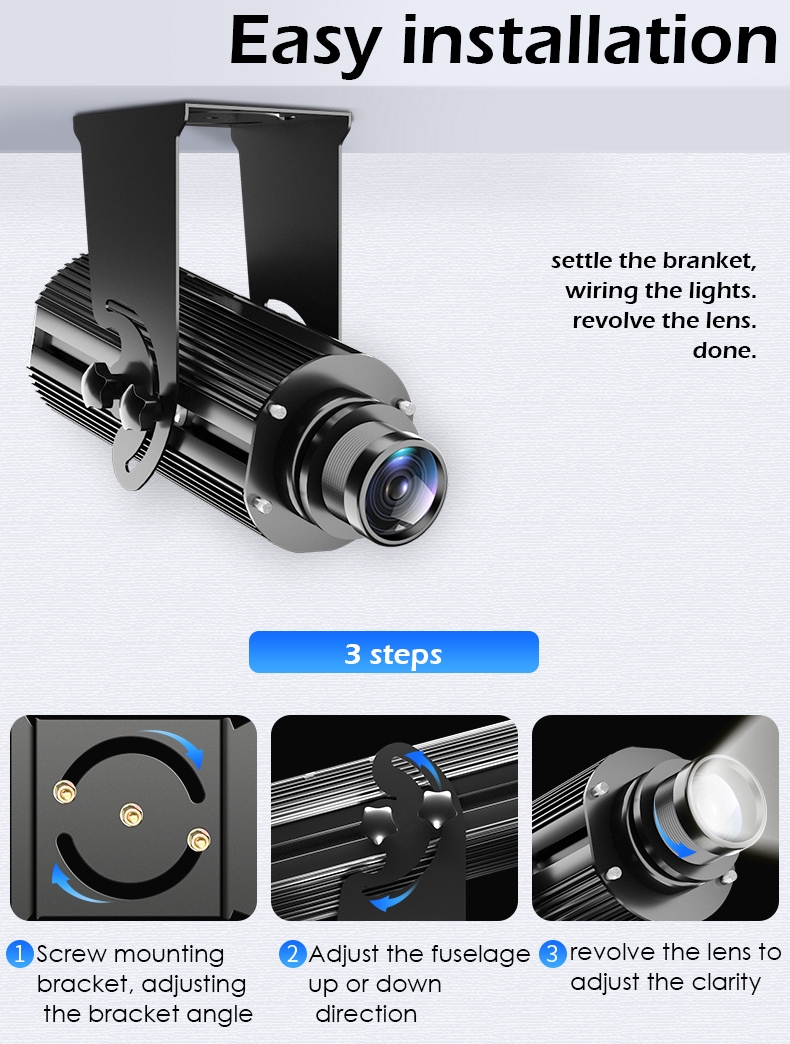 Easy installation

settle the branket, wiring the lights. revolve the lens. done.

3 steps

1 Screw mounting bracket, adjusting the bracket angle

2 Adjust the fuselage up or down direction

3 revolve the lens to adjust the clarity